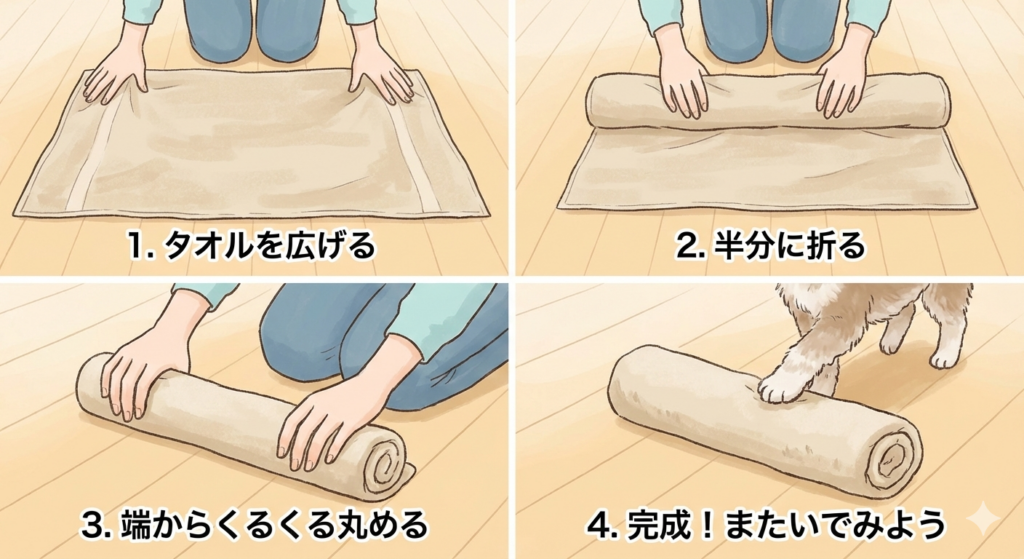 1. タオルを広げる

2. 半分に折る

3. 端からくるくる丸める

4. 完成！またいでみよう